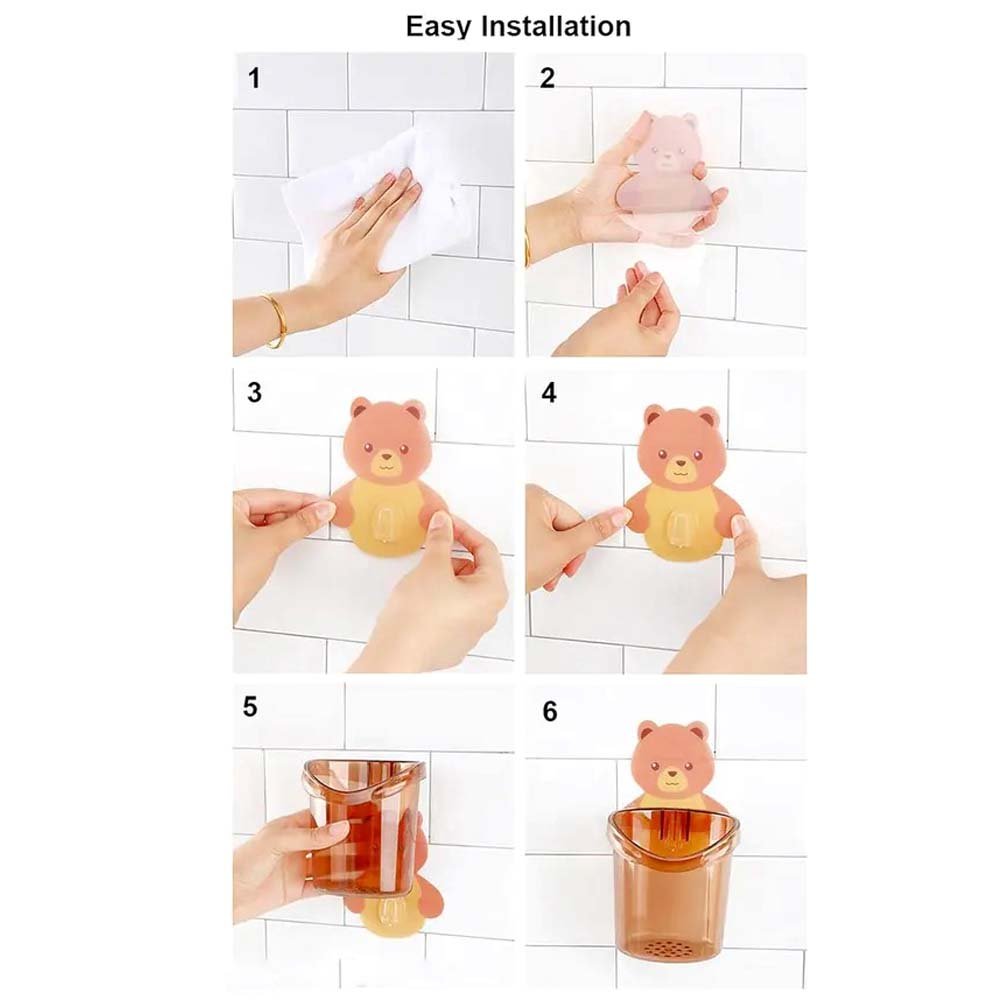 Easy Installation

1

2

3

4

5

6